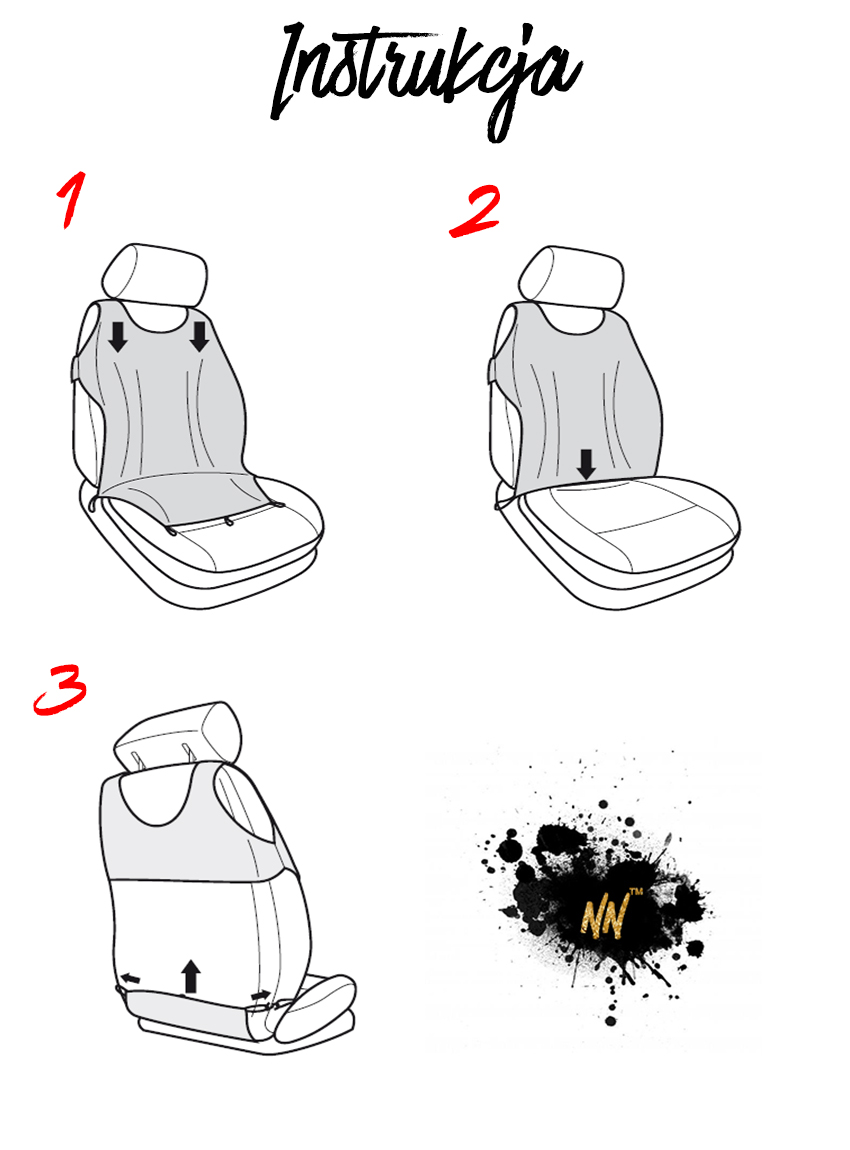 Instrukcja

1

2

3

NN™